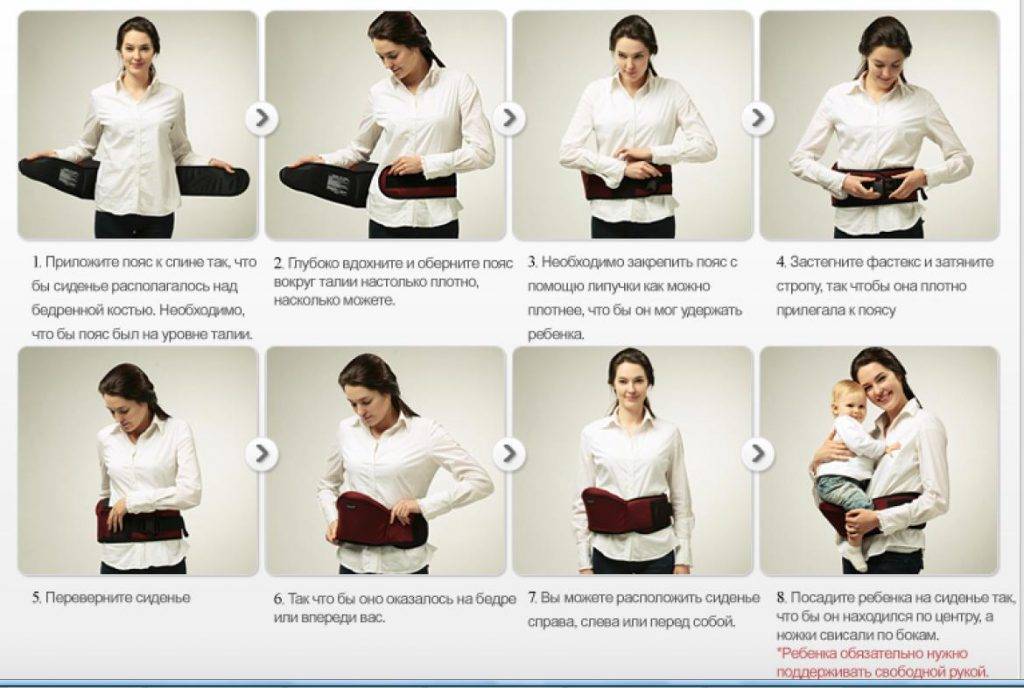 1. Приложите пояс к спине так, что бы сиденье располагалось над бедренной костью. Необходимо, что бы пояс был на уровне талии.

2. Глубоко вдохните и оберните пояс вокруг талии настолько плотно, насколько можете.

3. Необходимо закрепить пояс с помощью липучки как можно плотнее, что бы он мог удержать ребенка.

4. Застегните фастекс и затяните стропу, так чтобы она плотно прилегала к поясу

5. Переверните сиденье

6. Так что бы оно оказалось на бедре или впереди вас.

7. Вы можете расположить сиденье справа, слева или перед собой.

8. Посадите ребенка на сиденье так, что бы он находился по центру, а ножки свисали по бокам.
*Ребенка обязательно нужно поддерживать свободной рукой.